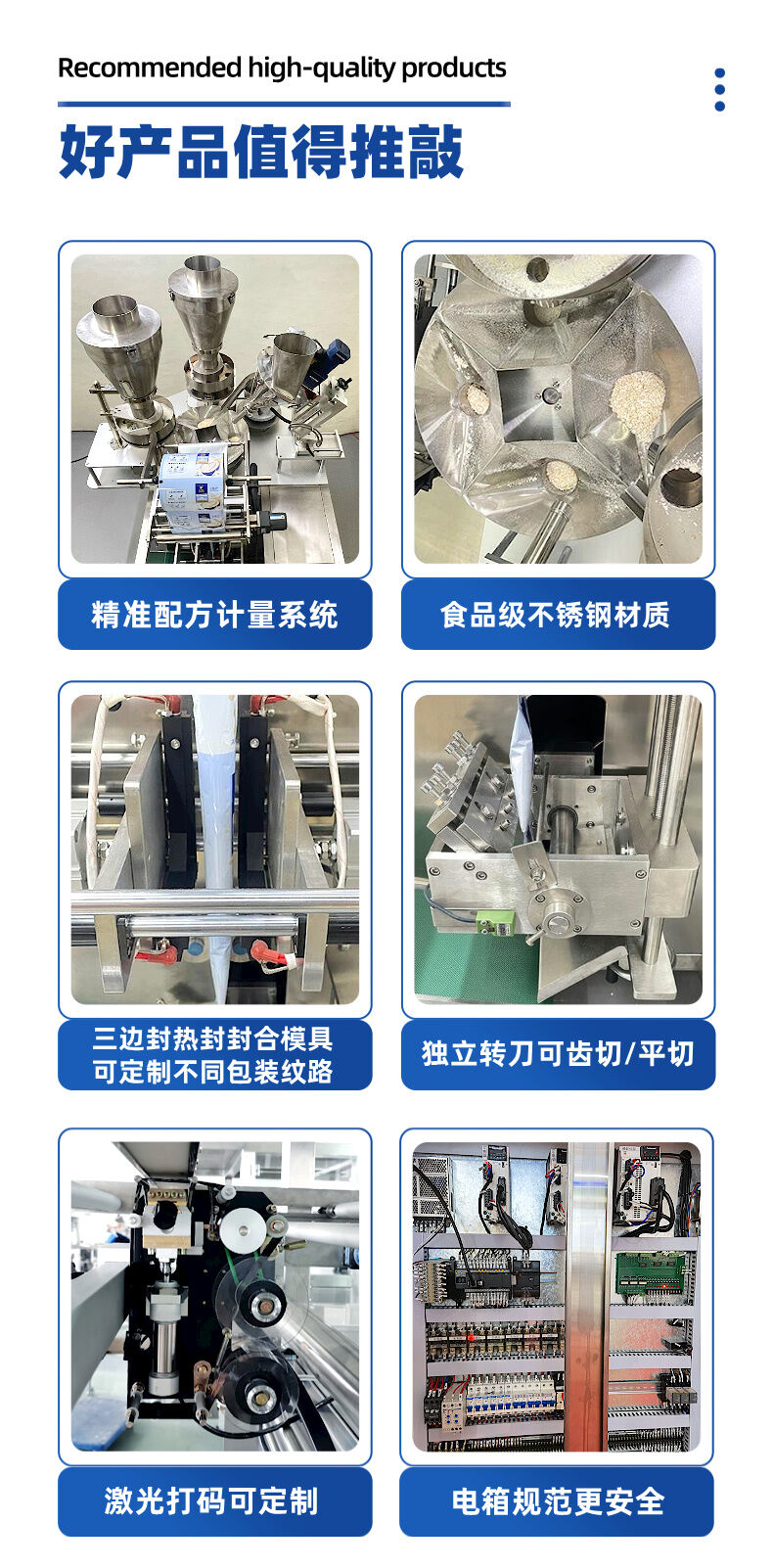 Recommended high-quality products

好产品值得推敲

精准配方计量系统

食品级不锈钢材质

三边封热封封合模具
可定制不同包装纹路

独立转刀可齿切/平切

激光打码可定制

电箱规范更安全